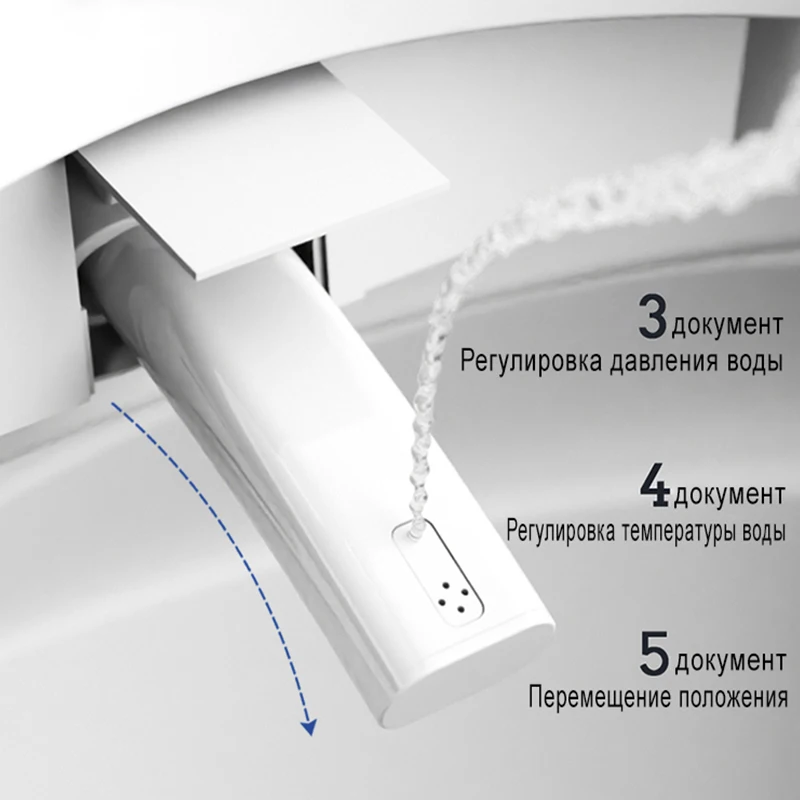 3 документ
Регулировка давления воды

4 документ
Регулировка температуры воды

5 документ
Перемещение положения