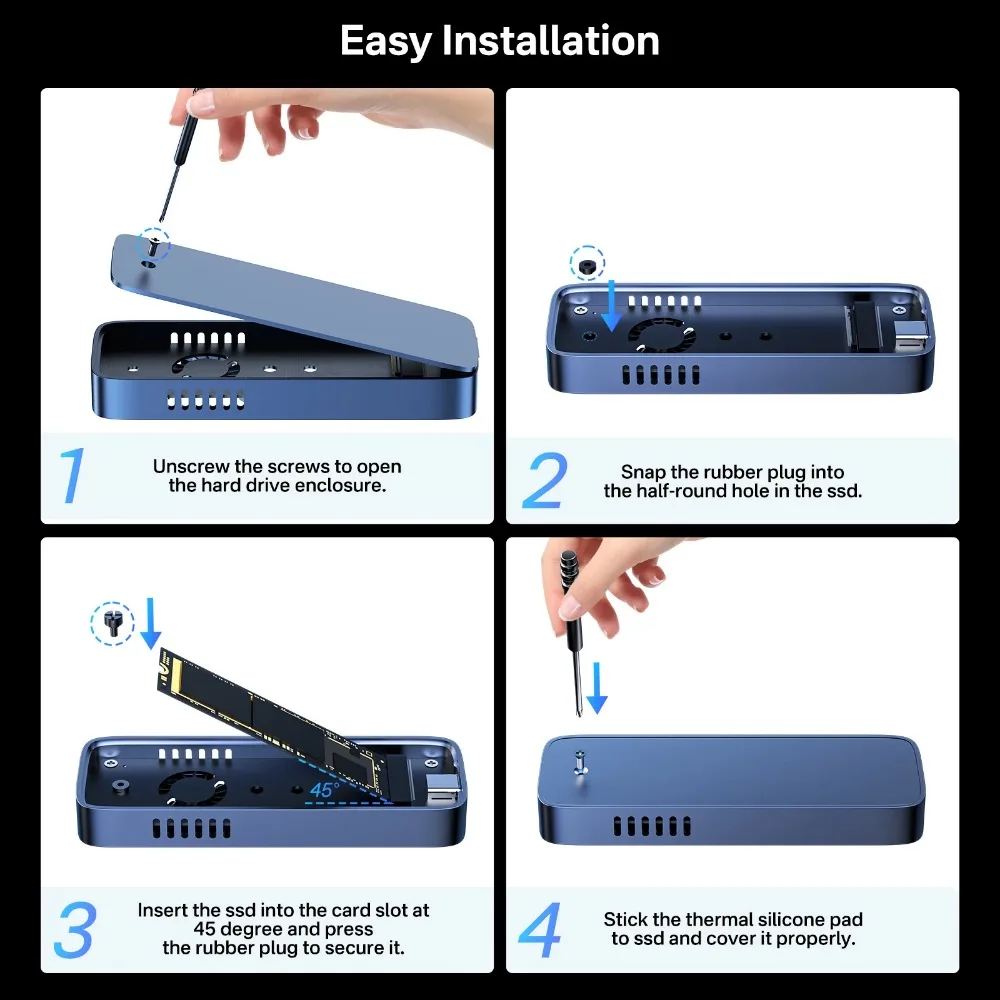 Easy Installation

1
Unscrew the screws to open the hard drive enclosure.

2
Snap the rubber plug into the half-round hole in the ssd.

45°

3
Insert the ssd into the card slot at 45 degree and press the rubber plug to secure it.

4
Stick the thermal silicone pad to ssd and cover it properly.