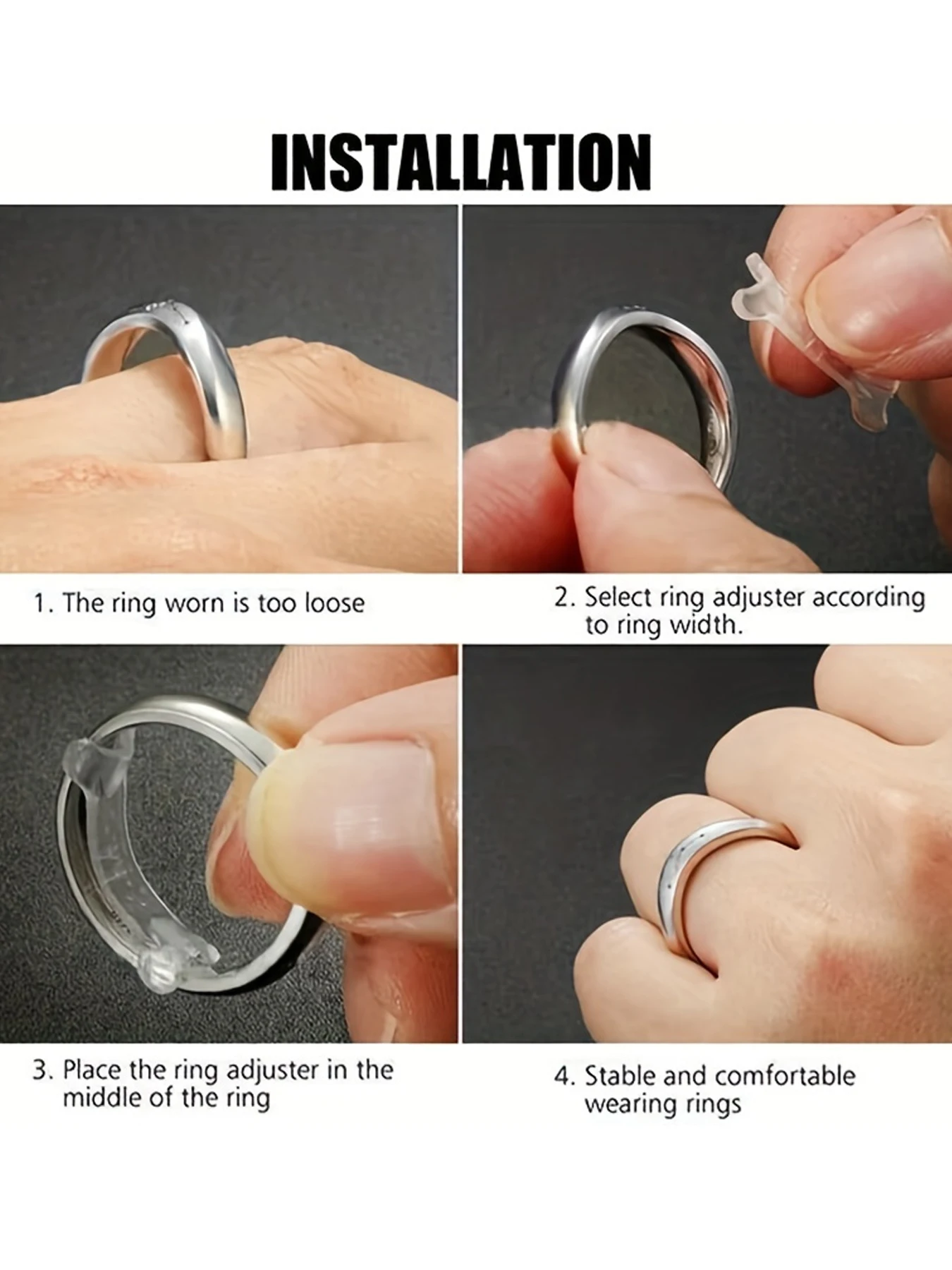 INSTALLATION

1. The ring worn is too loose

2. Select ring adjuster according to ring width.

3. Place the ring adjuster in the middle of the ring

4. Stable and comfortable wearing rings