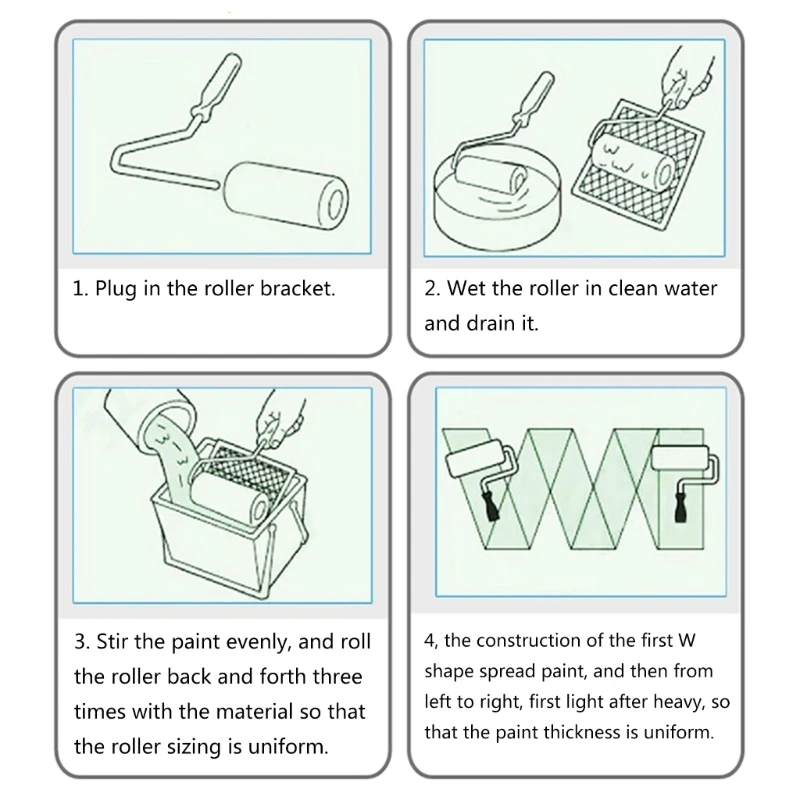 1. Plug in the roller bracket.

2. Wet the roller in clean water and drain it.

3. Stir the paint evenly, and roll the roller back and forth three times with the material so that the roller sizing is uniform.

4, the construction of the first W shape spread paint, and then from left to right, first light after heavy, so that the paint thickness is uniform.