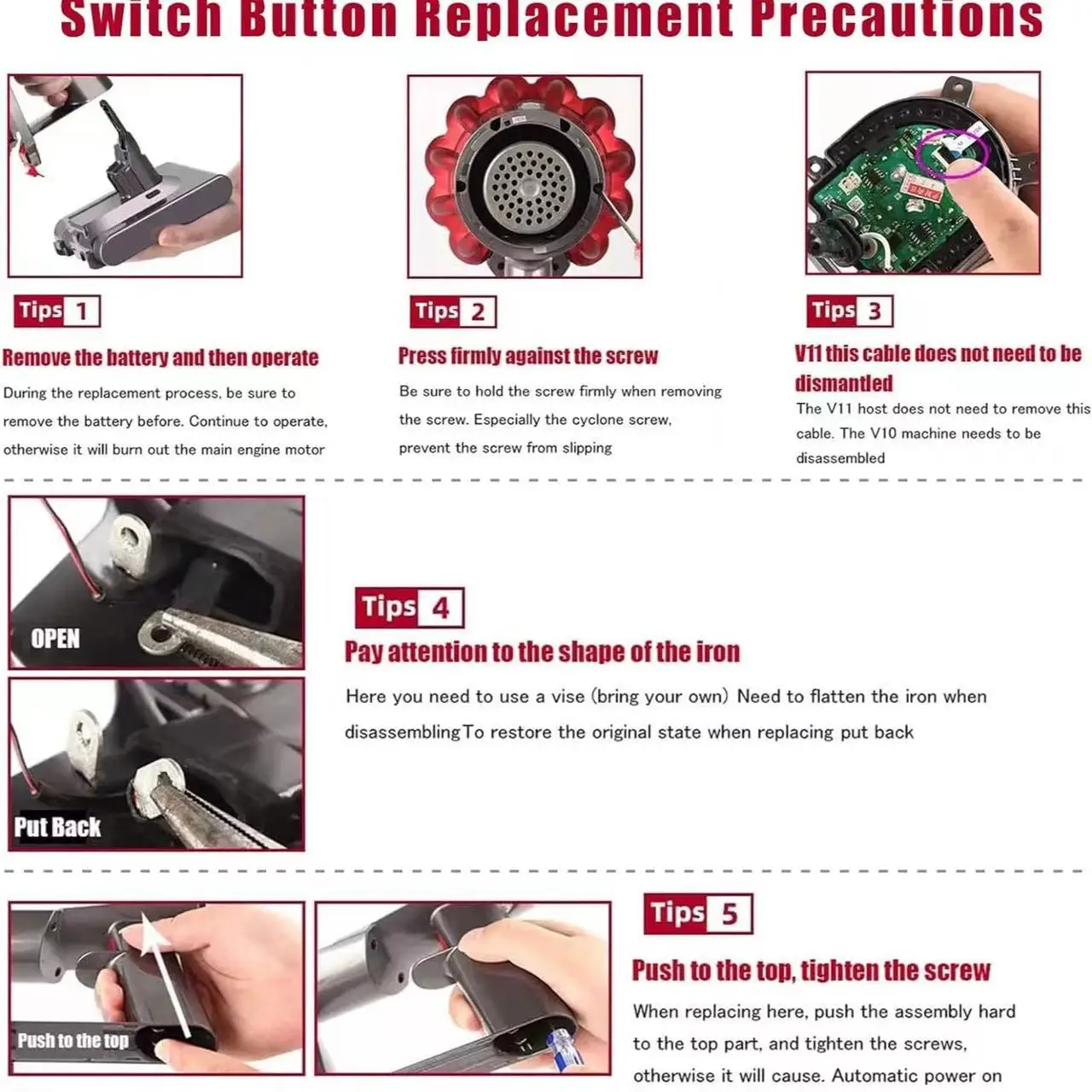 Switch Button Replacement Precautions

Tips 1

Remove the battery and then operate

During the replacement process, be sure to remove the battery before. Continue to operate, otherwise it will burn out the main engine motor

Tips 2

Press firmly against the screw

Be sure to hold the screw firmly when removing the screw. Especially the cyclone screw, prevent the screw from slipping

Tips 3

V11 this cable does not need to be dismantled

The V11 host does not need to remove this cable. The V10 machine needs to be disassembled

OPEN

Put Back

Tips 4

Pay attention to the shape of the iron

Here you need to use a vise (bring your own) Need to flatten the iron when disassembling To restore the original state when replacing put back

Push to the top

Tips 5

Push to the top, tighten the screw

When replacing here, push the assembly hard to the top part, and tighten the screws, otherwise it will cause. Automatic power on